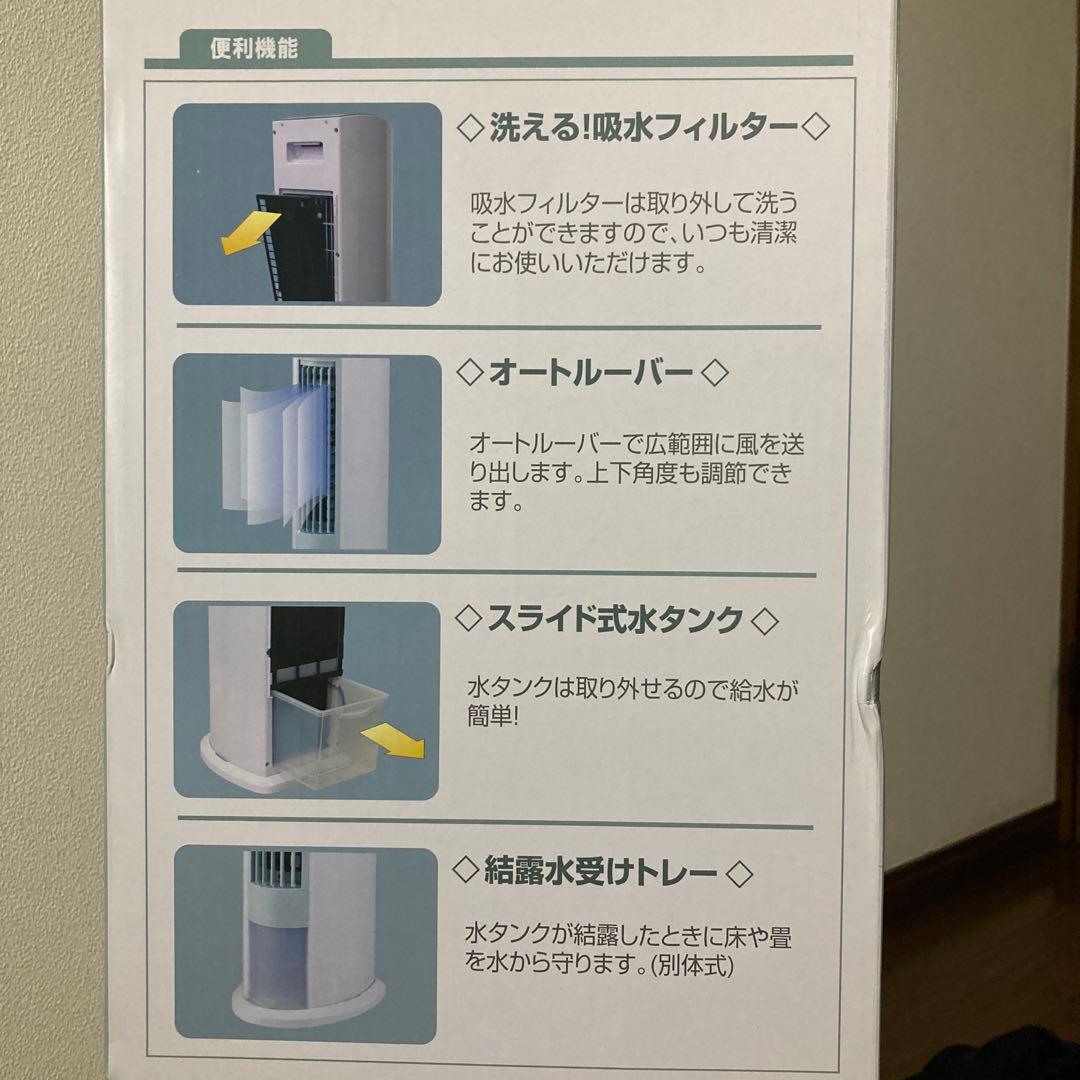 便利機能

◇洗える!吸水フィルター◇

吸水フィルターは取り外して洗うことができますので、いつも清潔にお使いいただけます。

◇オートルーバー◇

オートルーバーで広範囲に風を送り出します。上下角度も調節できます。

◇スライド式水タンク◇

水タンクは取り外せるので給水が簡単!

◇結露水受けトレー◇

水タンクが結露したときに床や畳を水から守ります。(別体式)